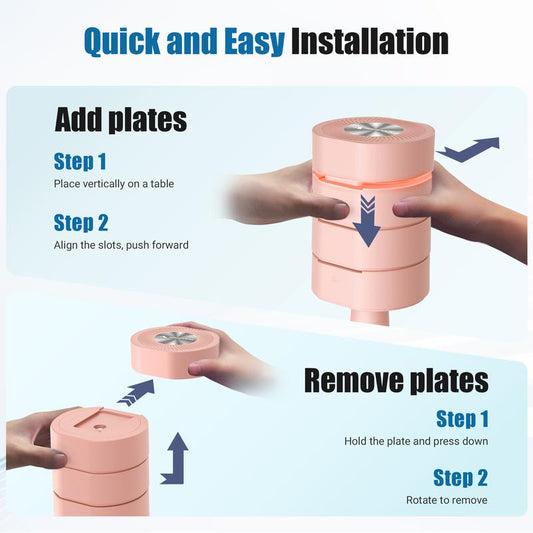 Quick and Easy Installation

Add plates

Step 1

Place vertically on a table

Step 2

Align the slots, push forward

Remove plates

Step 1

Hold the plate and press down

Step 2

Rotate to remove